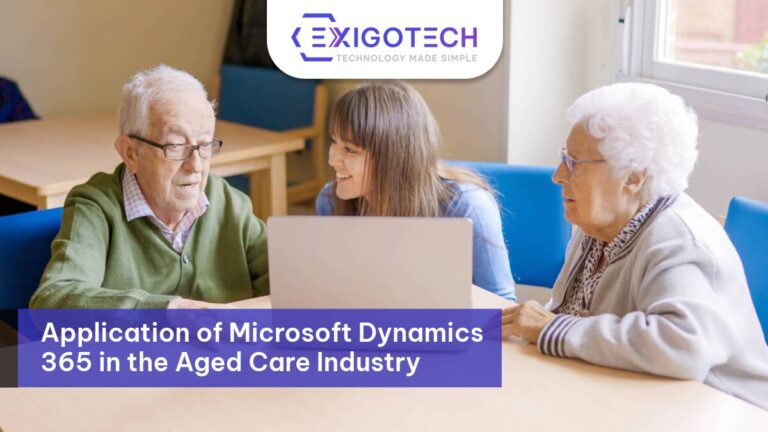 EXIGOTECH
TECHNOLOGY MADE SIMPLE

Application of Microsoft Dynamics 365 in the Aged Care Industry